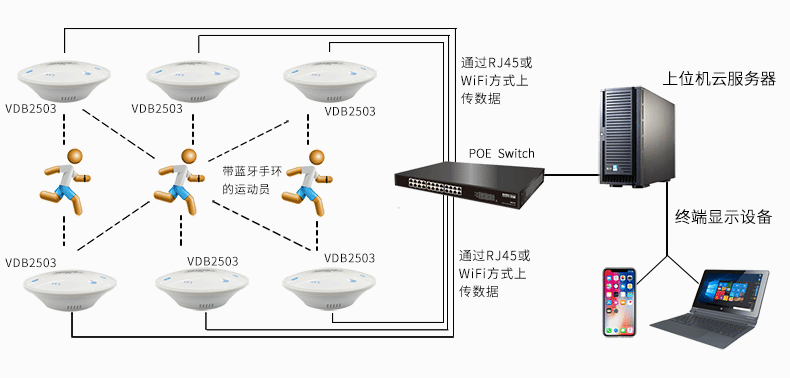 VDB2503
VDB2503
VDB2503

通过RJ45或WiFi方式上传数据

上位机云服务器

带蓝牙手环的运动员

POE Switch

终端显示设备

VDB2503
VDB2503
VDB2503

通过RJ45或WiFi方式上传数据